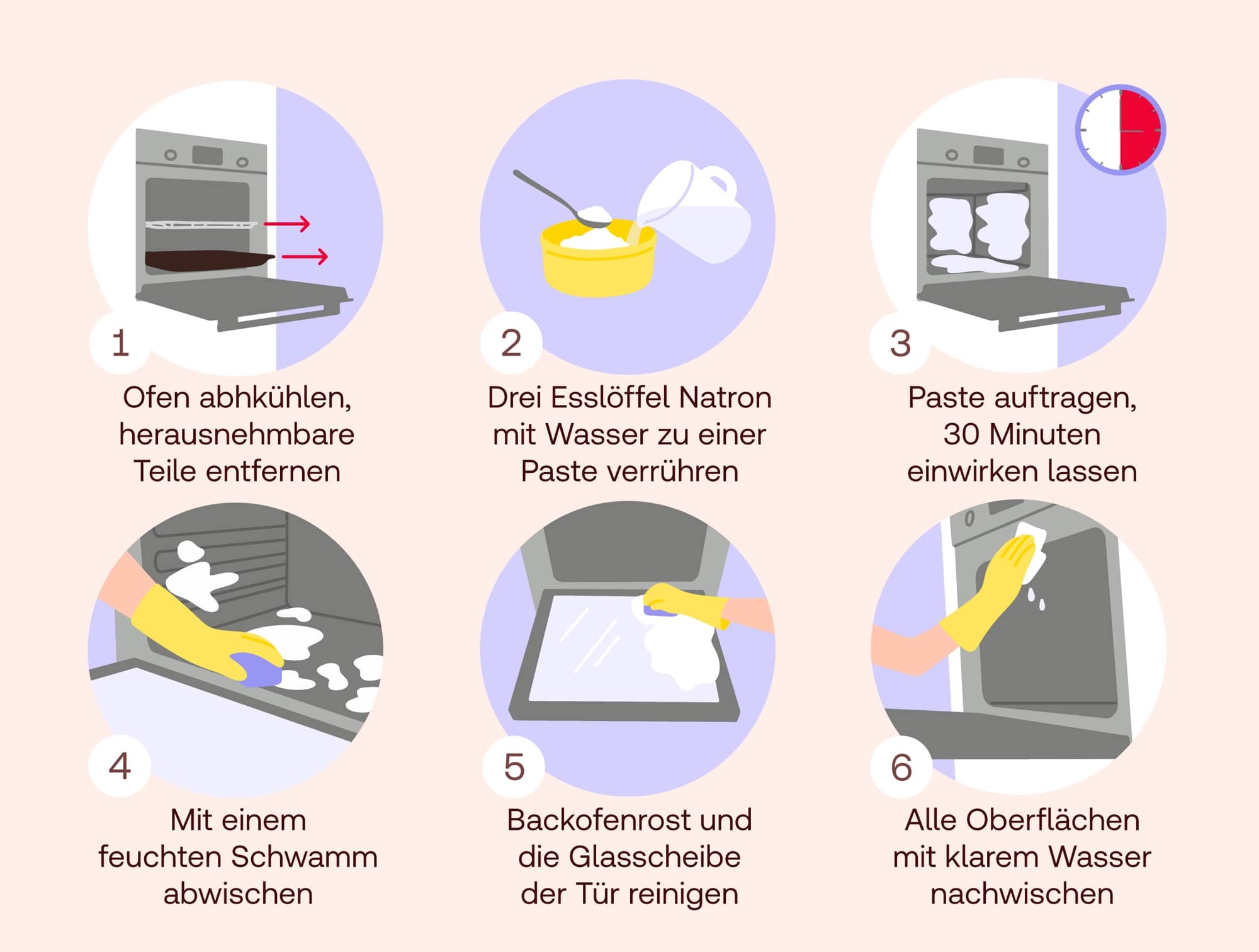 1

Ofen abhkühlen, herausnehmbare Teile entfernen

2

Drei Esslöffel Natron mit Wasser zu einer Paste verrühren

3

Paste auftragen, 30 Minuten einwirken lassen

4

Mit einem feuchten Schwamm abwischen

5

Backofenrost und die Glasscheibe der Tür reinigen

6

Alle Oberflächen mit klarem Wasser nachwischen