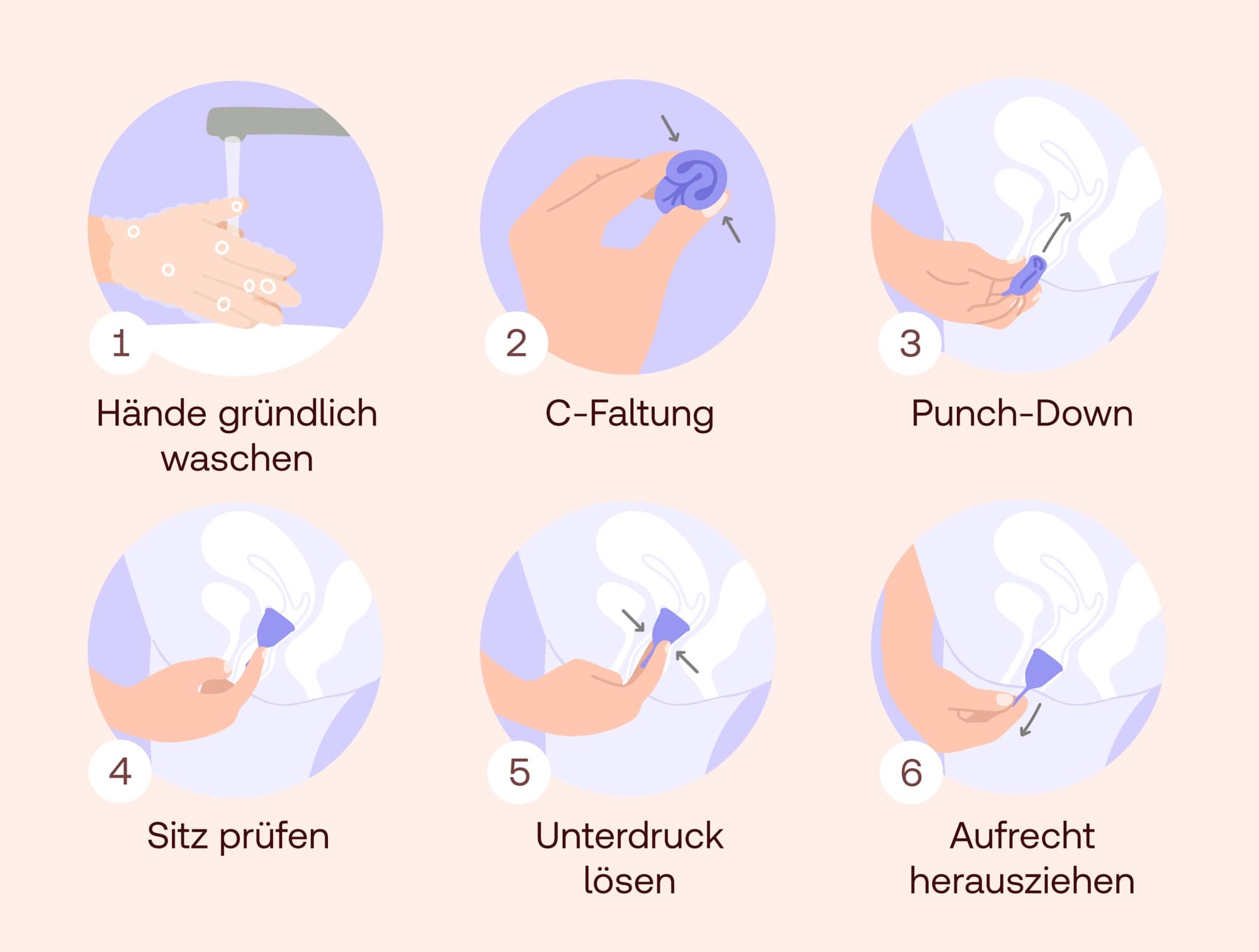 1
Hände gründlich waschen

2
C-Faltung

3
Punch-Down

4
Sitz prüfen

5
Unterdruck lösen

6
Aufrecht herausziehen